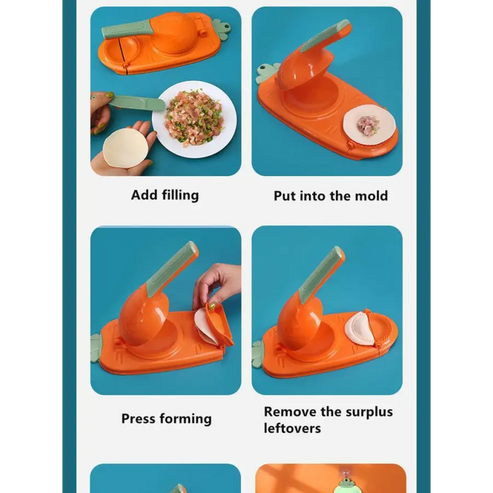 Add filling

Put into the mold

Press forming

Remove the surplus leftovers