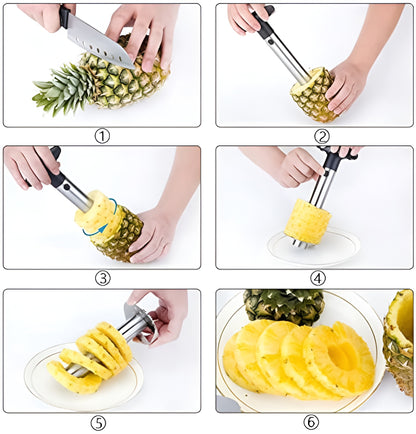 ①

②

③

④

⑤

⑥