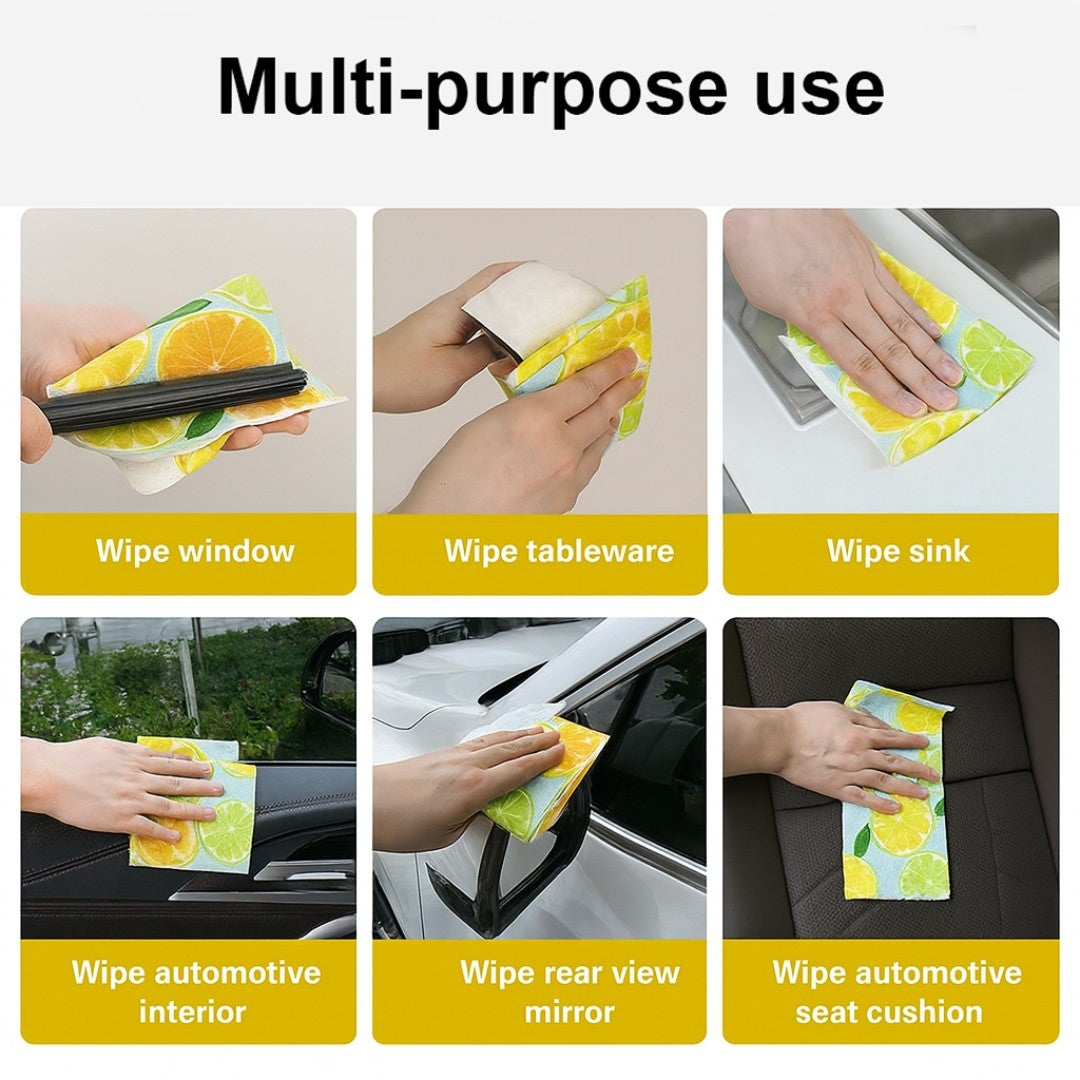 Multi-purpose use

Wipe window

Wipe tableware

Wipe sink

Wipe automotive interior

Wipe rear view mirror

Wipe automotive seat cushion