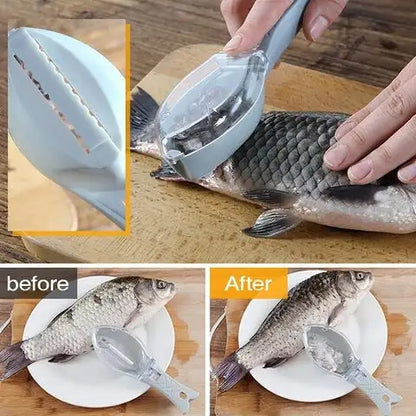 before

After