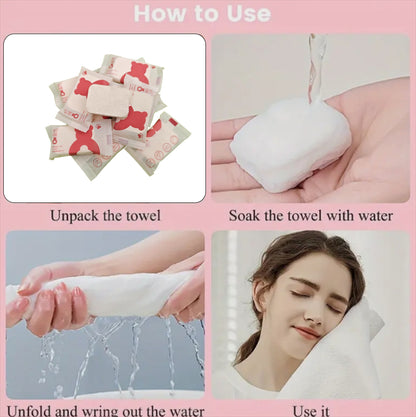 How to Use

Unpack the towel

Soak the towel with water

Unfold and wring out the water

Use it