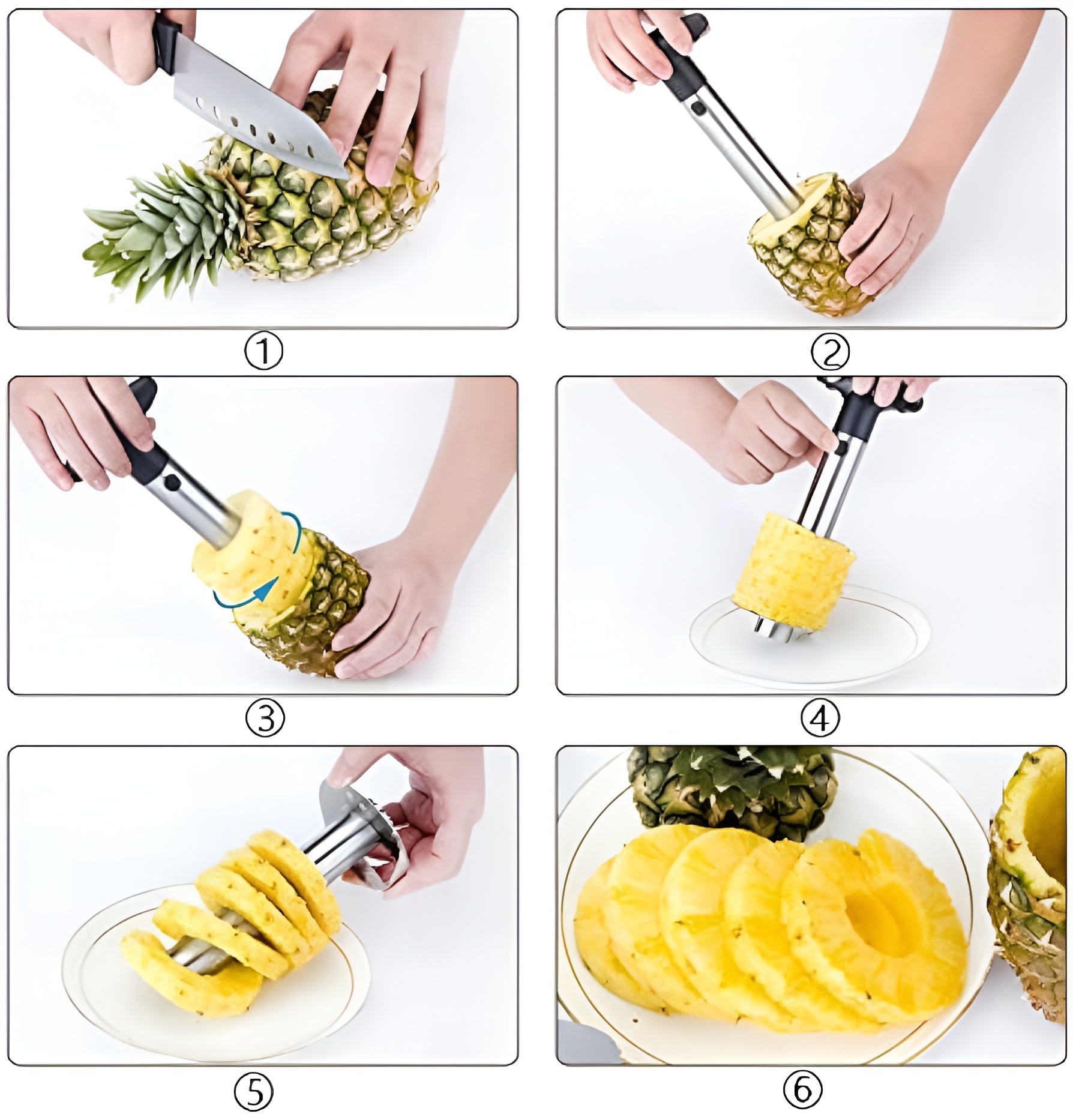 ①

②

③

④

⑤

⑥